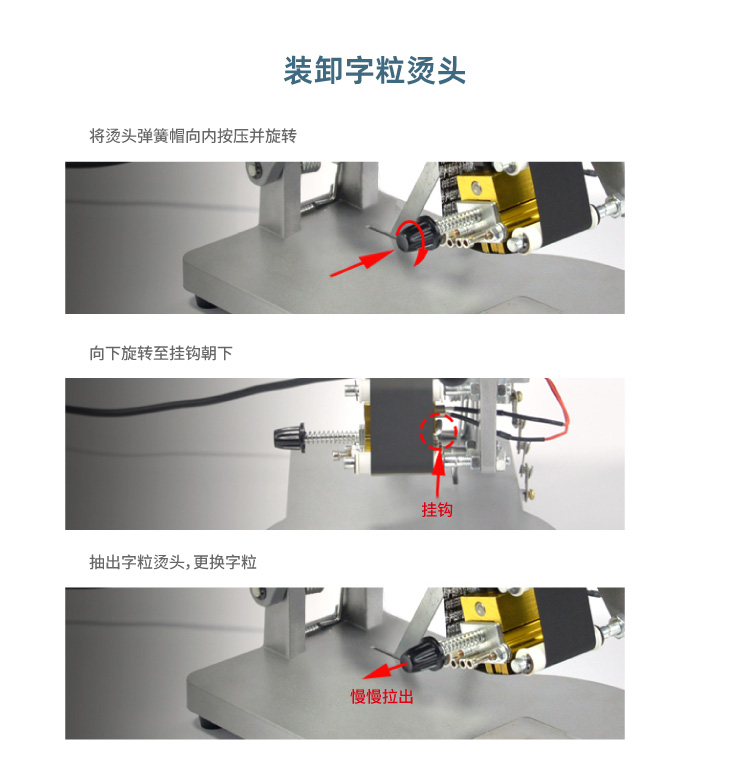 装卸字粒烫头

将烫头弹簧帽向内按压并旋转

向下旋转至挂钩朝下

挂钩

抽出字粒烫头,更换字粒

慢慢拉出