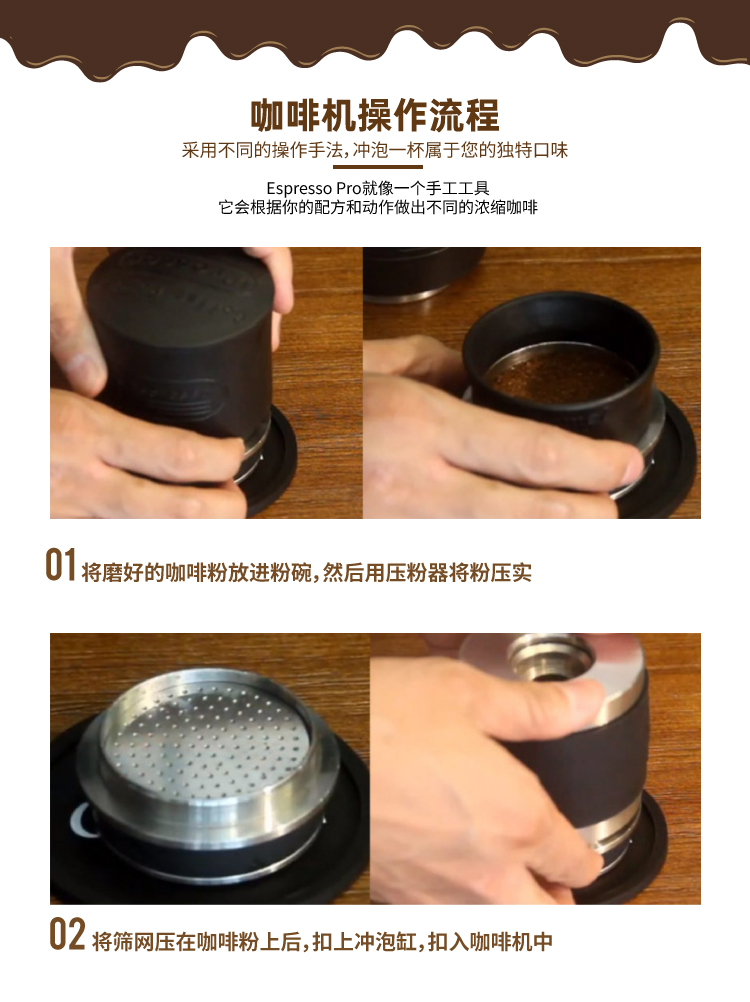 咖啡机操作流程
采用不同的操作手法，冲泡一杯属于您的独特口味

Espresso Pro就像一个手工工具
它会根据你的配方和动作做出不同的浓缩咖啡

01 将磨好的咖啡粉放进粉碗，然后用压粉器将粉压实

02 将筛网压在咖啡粉上后，扣上冲泡缸，扣入咖啡机中